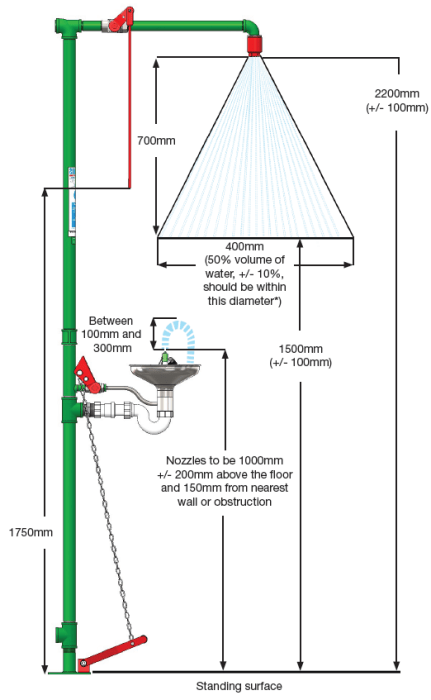 2200mm
(+/- 100mm)

700mm

400mm
(50% volume of water, +/- 10%, should be within this diameter*)

Between 100mm and 300mm

1500mm
(+/- 100mm)

Nozzles to be 1000mm +/- 200mm above the floor and 150mm from nearest wall or obstruction

1750mm

Standing surface